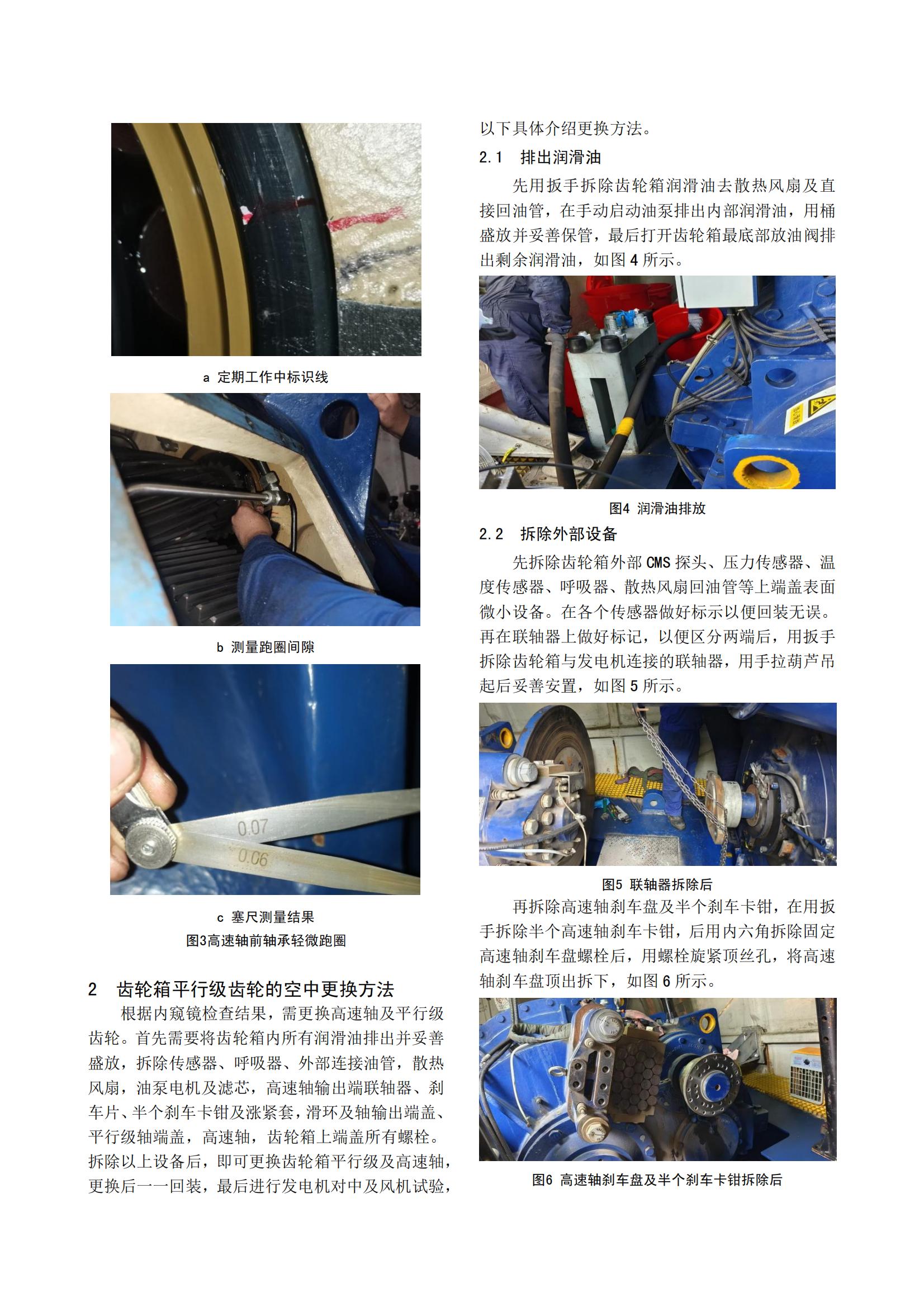 a 定期工作中标识线

b 测量跑圈间隙

0.07

0.06

c 塞尺测量结果

图3高速轴前轴承轻微跑圈

2 齿轮箱平行级齿轮的空中更换方法

根据内窥镜检查结果，需更换高速轴及平行级齿轮。首先需要将齿轮箱内所有润滑油排出并妥善盛放，拆除传感器、呼吸器、外部连接油管，散热风扇，油泵电机及滤芯，高速轴输出端联轴器、刹车片、半个刹车卡钳及涨紧套，滑环及轴输出端盖、平行级轴端盖，高速轴，齿轮箱上端盖所有螺栓。拆除以上设备后，即可更换齿轮箱平行级及高速轴，更换后一一回装，最后进行发电机对中及风机试验，以下具体介绍更换方法。

2.1 排出润滑油

先用扳手拆除齿轮箱润滑油去散热风扇及直接回油管，在手动启动油泵排出内部润滑油，用桶盛放并妥善保管，最后打开齿轮箱最底部放油阀排出剩余润滑油，如图 4 所示。

图4 润滑油排放

2.2 拆除外部设备

先拆除齿轮箱外部 CMS 探头、压力传感器、温度传感器、呼吸器、散热风扇回油管等上端盖表面微小设备。在各个传感器做好标示以便回装无误。再在联轴器上做好标记，以便区分两端后，用扳手拆除齿轮箱与发电机连接的联轴器，用手拉葫芦吊起后妥善安置，如图 5 所示。

图5 联轴器拆除后

再拆除高速轴刹车盘及半个刹车卡钳，在用扳手拆除半个高速轴刹车卡钳，后用内六角拆除固定高速轴刹车盘螺栓后，用螺栓旋紧顶丝孔，将高速轴刹车盘顶出拆下，如图 6 所示。

图6 高速轴刹车盘及半个刹车卡钳拆除后